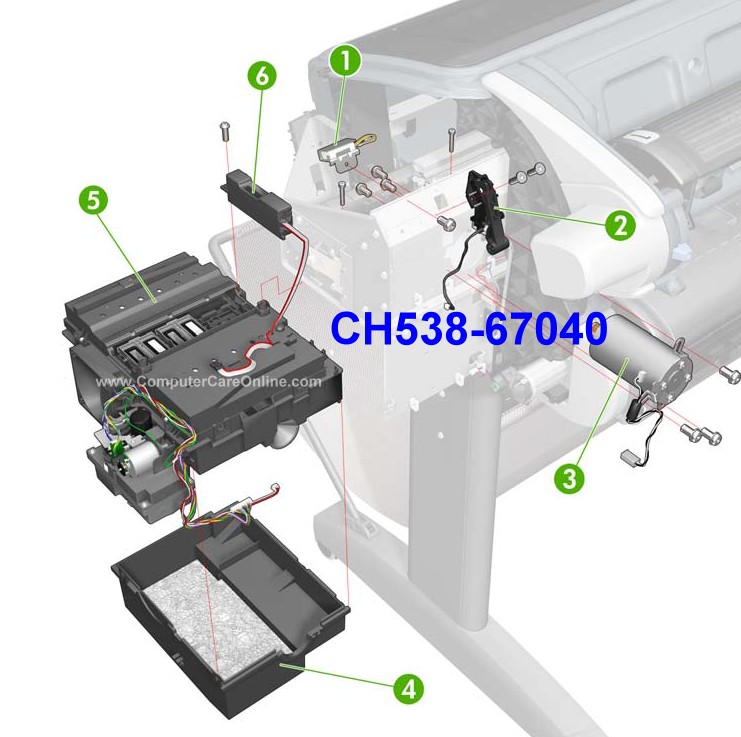 1
6
5
2
CH538-67040
www.ComputerCareOnline.com
3
4