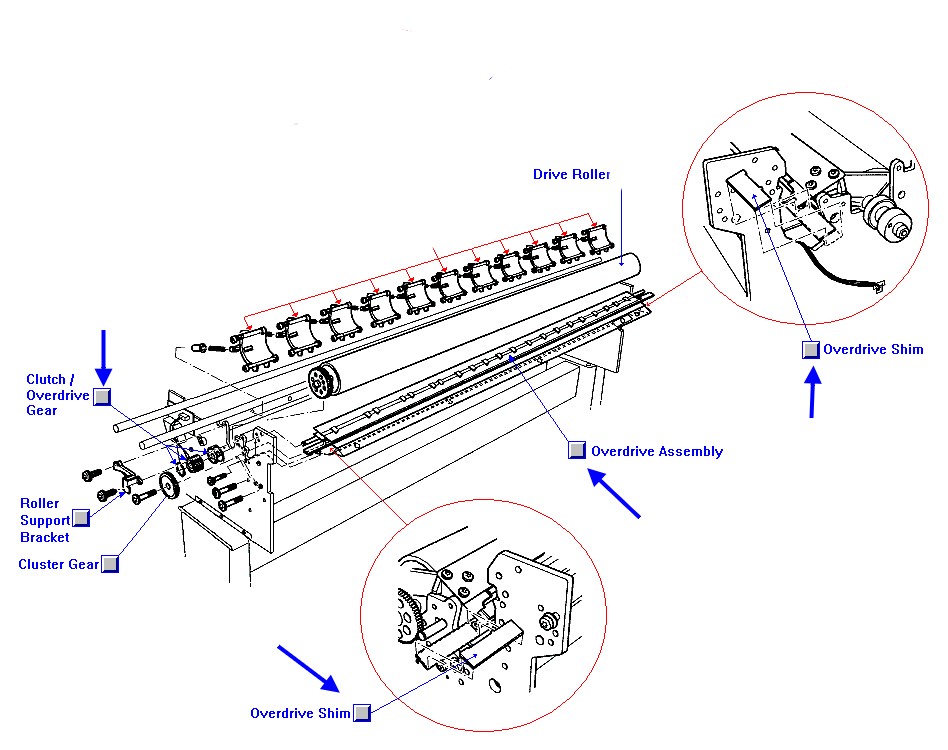 Drive Roller

Overdrive Shim

Clutch / Overdrive Gear

Overdrive Assembly

Roller Support Bracket

Cluster Gear

Overdrive Shim